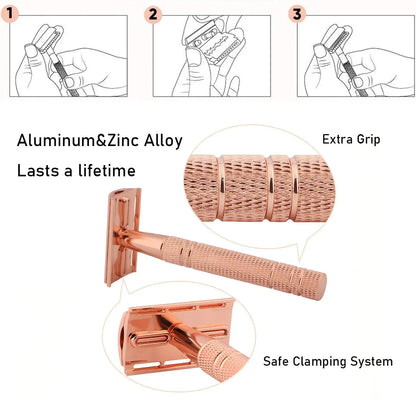 1
2
3

Aluminum&Zinc Alloy

Lasts a lifetime

Extra Grip

Safe Clamping System